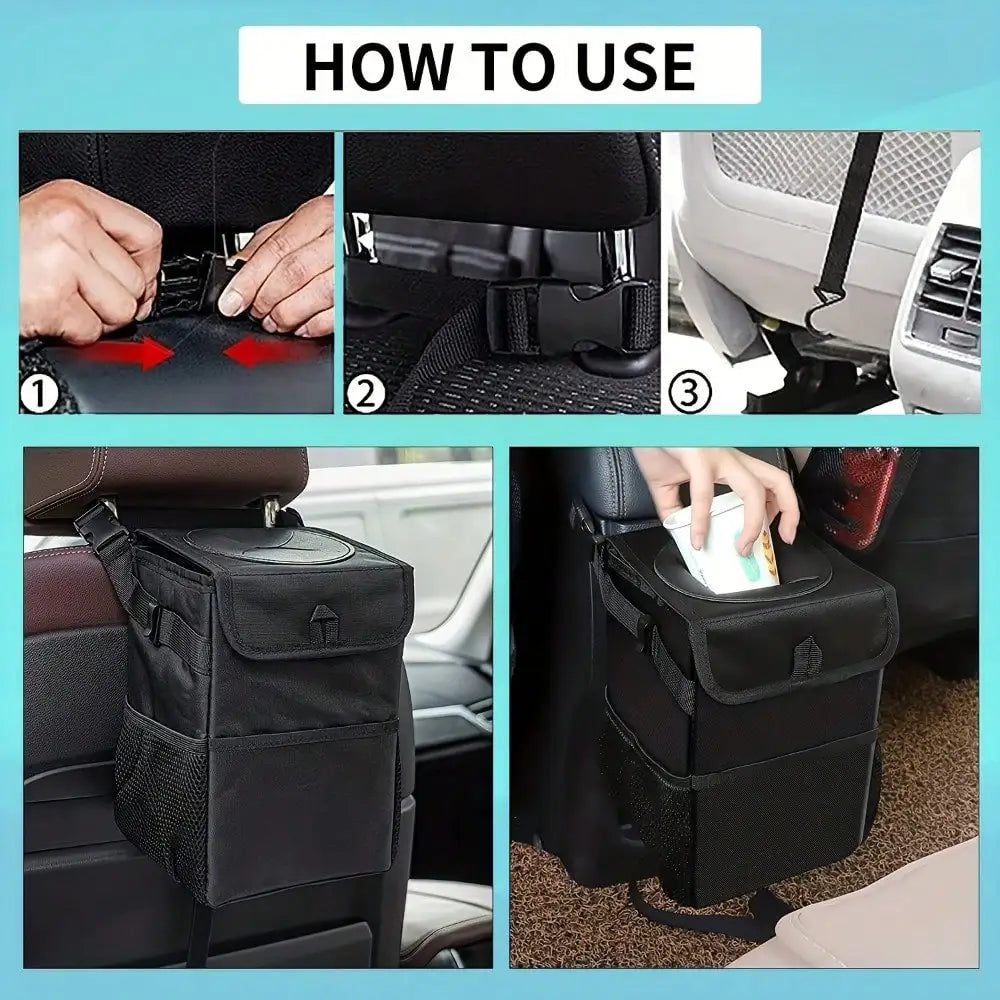 HOW TO USE

①

②

③